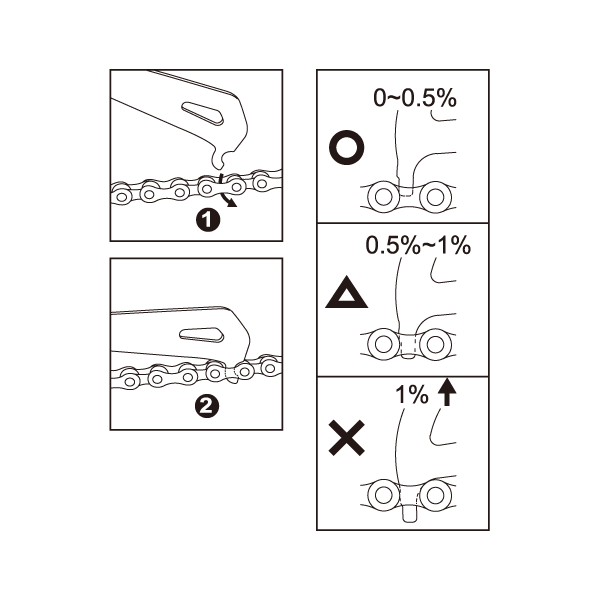 1

2

0~0.5%

0.5%~1%

1%