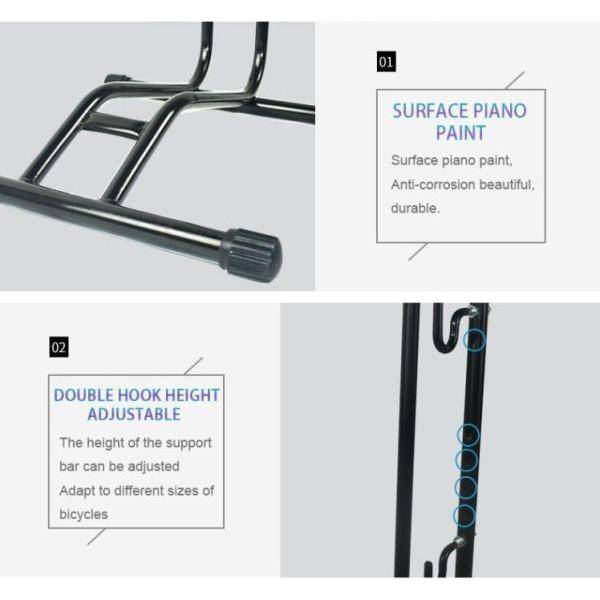 01

SURFACE PIANO PAINT

Surface piano paint,
Anti-corrosion beautiful,
durable.

02

DOUBLE HOOK HEIGHT ADJUSTABLE

The height of the support bar can be adjusted
Adapt to different sizes of bicycles